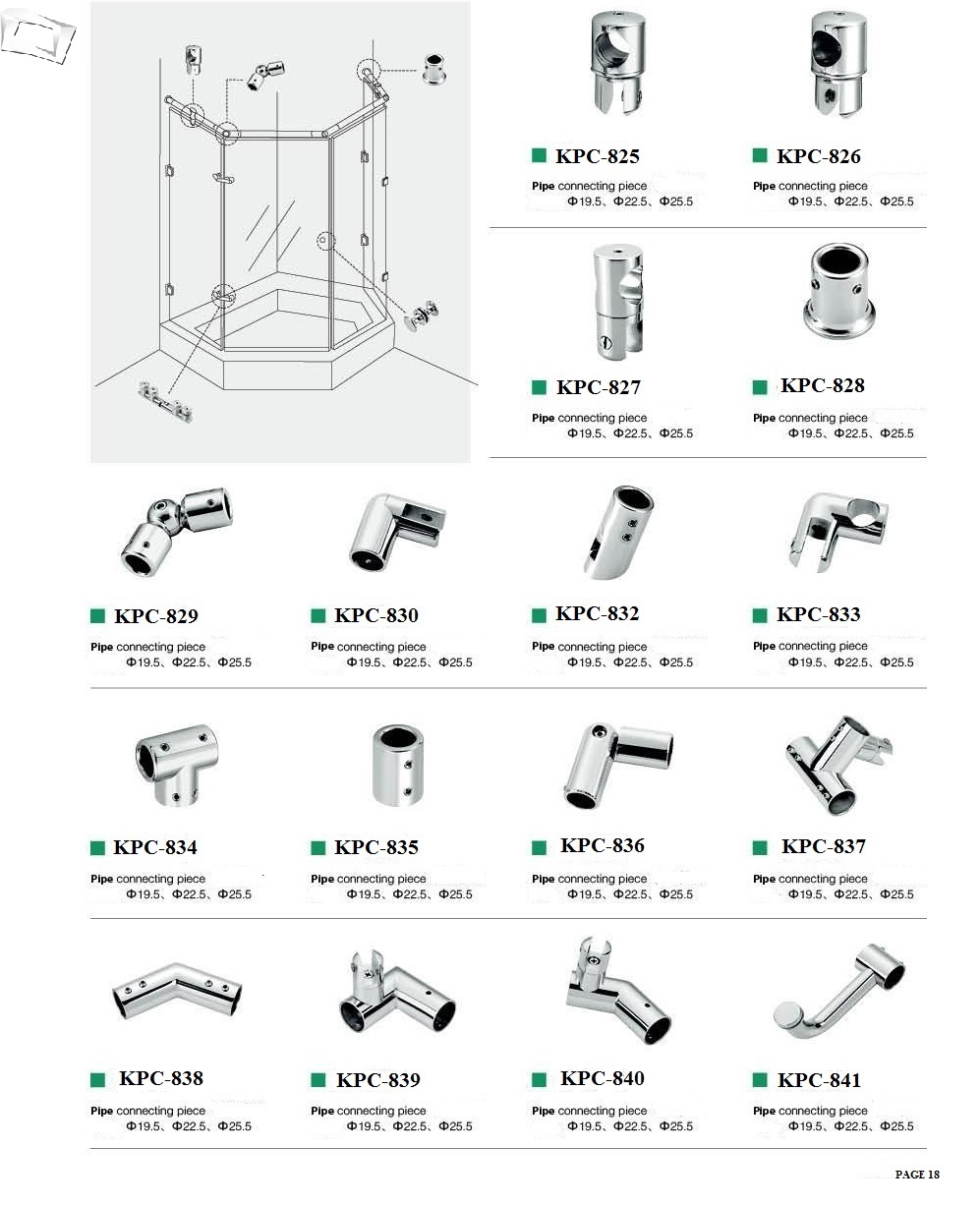 KPC-825
Pipe connecting piece
Φ19.5、Φ22.5、Φ25.5

KPC-826
Pipe connecting piece
Φ19.5、Φ22.5、Φ25.5

KPC-827
Pipe connecting piece
Φ19.5、Φ22.5、Φ25.5

KPC-828
Pipe connecting piece
Φ19.5、Φ22.5、Φ25.5

KPC-829
Pipe connecting piece
Φ19.5、Φ22.5、Φ25.5

KPC-830
Pipe connecting piece
Φ19.5、Φ22.5、Φ25.5

KPC-832
Pipe connecting piece
Φ19.5、Φ22.5、Φ25.5

KPC-833
Pipe connecting piece
Φ19.5、Φ22.5、Φ25.5

KPC-834
Pipe connecting piece
Φ19.5、Φ22.5、Φ25.5

KPC-835
Pipe connecting piece
Φ19.5、Φ22.5、Φ25.5

KPC-836
Pipe connecting piece
Φ19.5、Φ22.5、Φ25.5

KPC-837
Pipe connecting piece
Φ19.5、Φ22.5、Φ25.5

KPC-838
Pipe connecting piece
Φ19.5、Φ22.5、Φ25.5

KPC-839
Pipe connecting piece
Φ19.5、Φ22.5、Φ25.5

KPC-840
Pipe connecting piece
Φ19.5、Φ22.5、Φ25.5

KPC-841
Pipe connecting piece
Φ19.5、Φ22.5、Φ25.5

PAGE 18